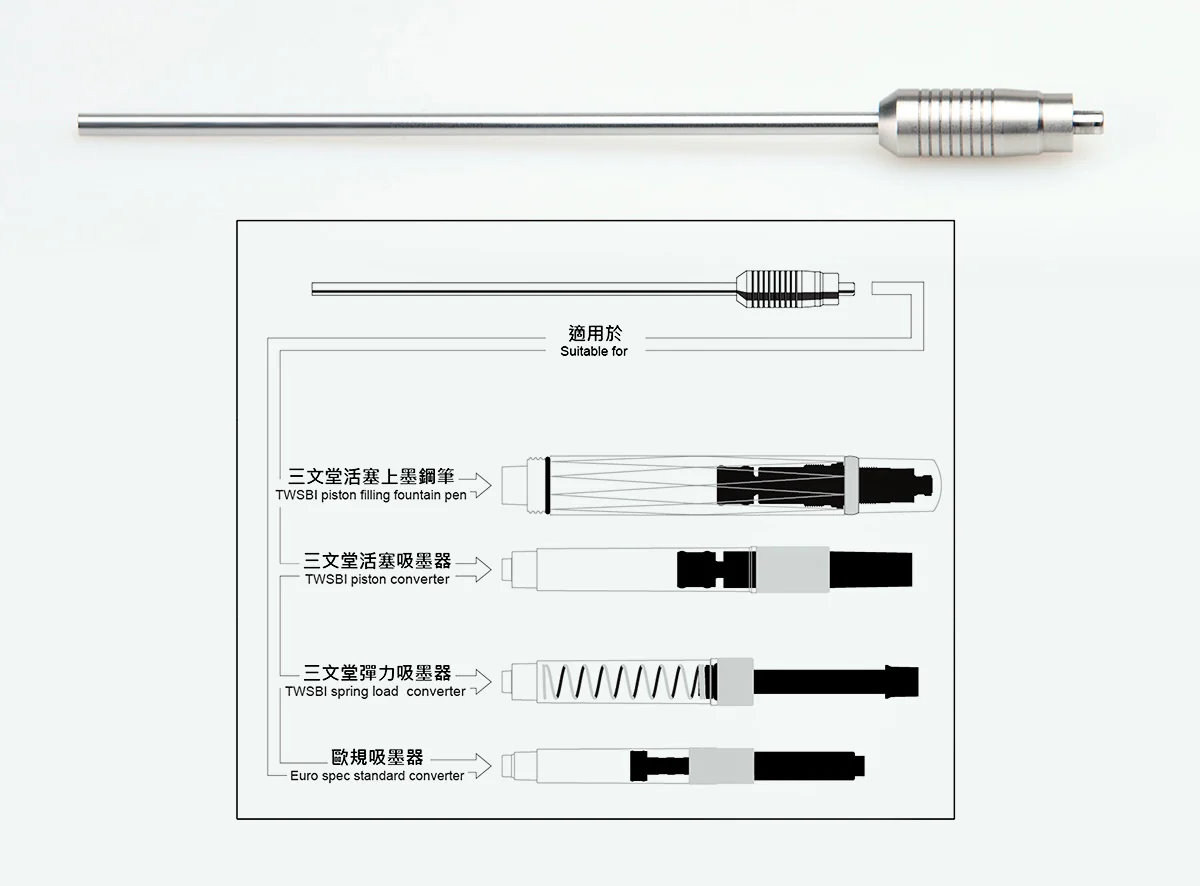 適用於
Suitable for

三文堂活塞上墨鋼筆
TWSBI piston filling fountain pen

三文堂活塞吸墨器
TWSBI piston converter

三文堂彈力吸墨器
TWSBI spring load converter

歐規吸墨器
Euro spec standard converter